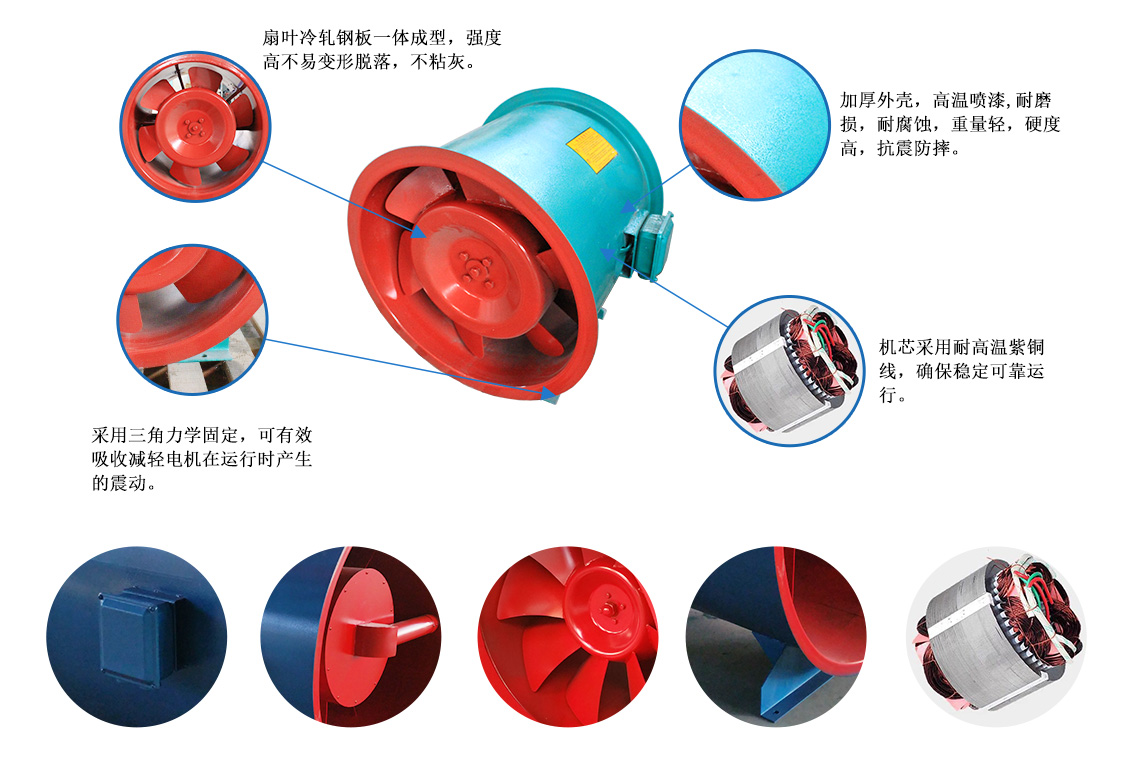 扇叶冷轧钢板一体成型，强度高不易变形脱落，不粘灰。

加厚外壳，高温喷漆,耐磨损，耐腐蚀，重量轻，硬度高，抗震防摔。

机芯采用耐高温紫铜线，确保稳定可靠运行。

采用三角力学固定，可有效吸收减轻电机在运行时产生的震动。